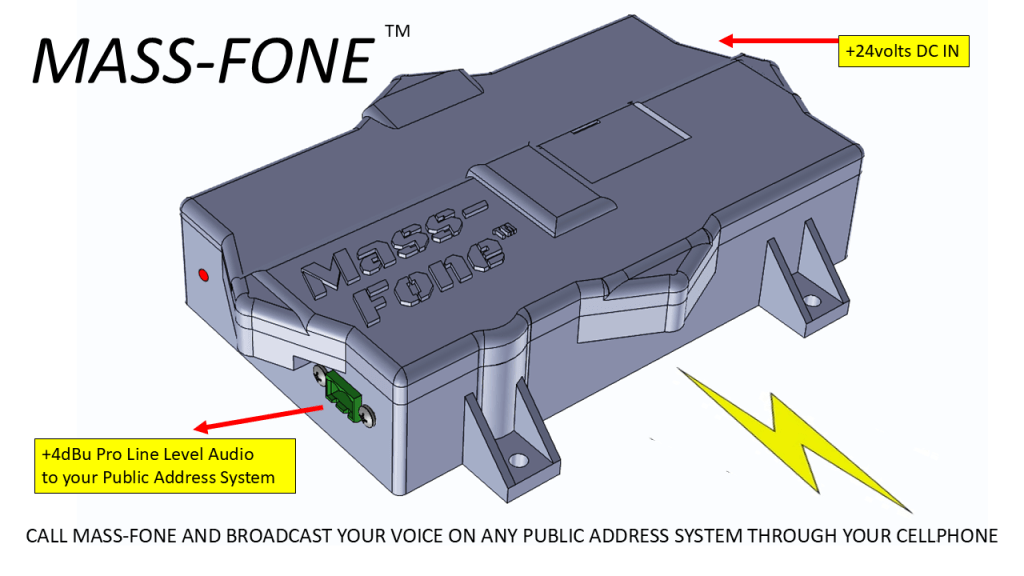 MASS-FONE™

+24volts DC IN

Mass-Fone™

+4dBu Pro Line Level Audio to your Public Address System

CALL MASS-FONE AND BROADCAST YOUR VOICE ON ANY PUBLIC ADDRESS SYSTEM THROUGH YOUR CELLPHONE