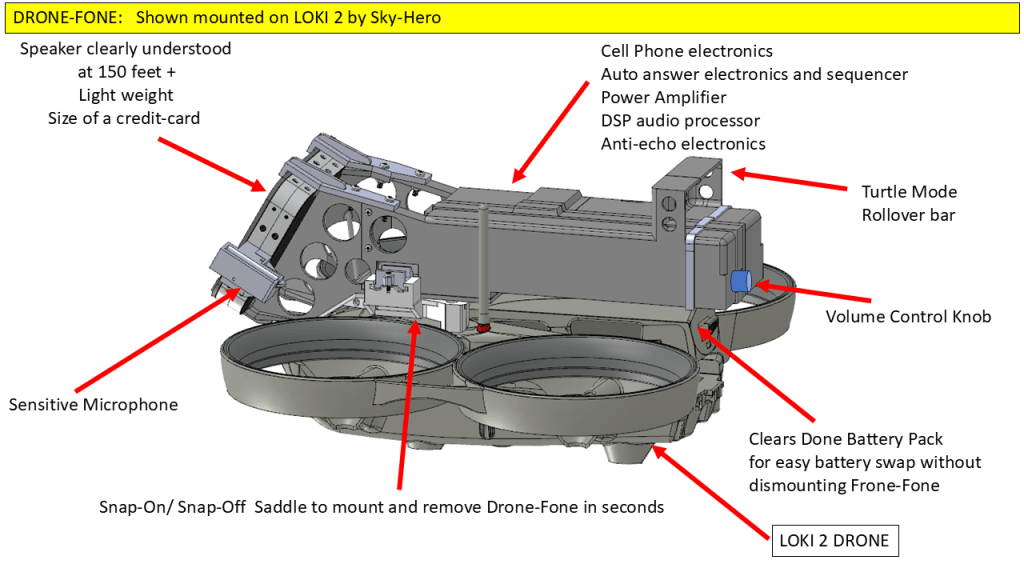 DRONE-FONE: Shown mounted on LOKI 2 by Sky-Hero

Speaker clearly understood
at 150 feet +
Light weight
Size of a credit-card

Cell Phone electronics
Auto answer electronics and sequencer
Power Amplifier
DSP audio processor
Anti-echo electronics

Turtle Mode
Rollover bar

Volume Control Knob

Sensitive Microphone

Clears Done Battery Pack
for easy battery swap without
dismounting Frone-Fone

Snap-On/ Snap-Off Saddle to mount and remove Drone-Fone in seconds

LOKI 2 DRONE