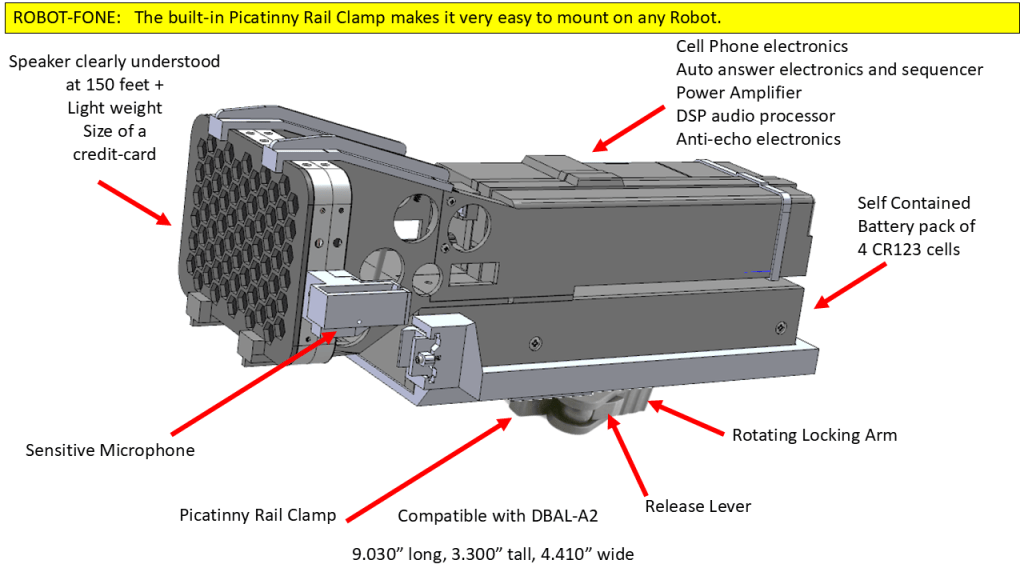 ROBOT-FONE: The built-in Picatinny Rail Clamp makes it very easy to mount on any Robot.

Speaker clearly understood at 150 feet + Light weight Size of a credit-card

Cell Phone electronics
Auto answer electronics and sequencer
Power Amplifier
DSP audio processor
Anti-echo electronics

Self Contained Battery pack of 4 CR123 cells

Sensitive Microphone

Rotating Locking Arm

Release Lever

Picatinny Rail Clamp

Compatible with DBAL-A2

9.030” long, 3.300” tall, 4.410” wide